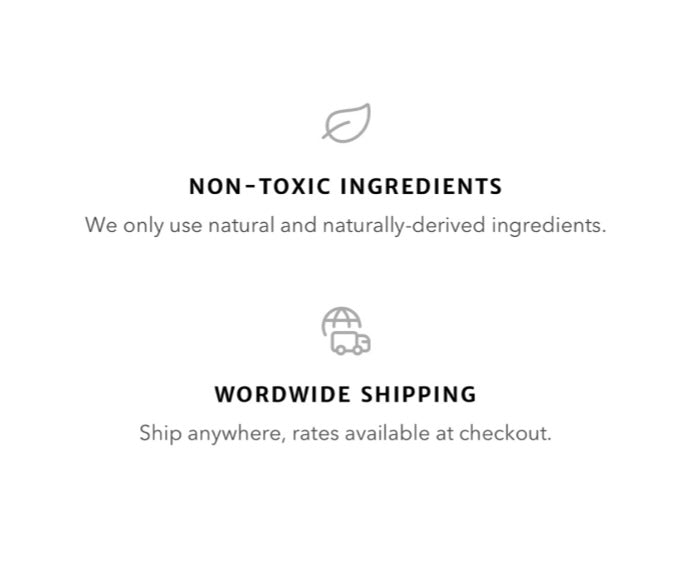 NON-TOXIC INGREDIENTS

We only use natural and naturally-derived ingredients.

WORDWIDE SHIPPING

Ship anywhere, rates available at checkout.